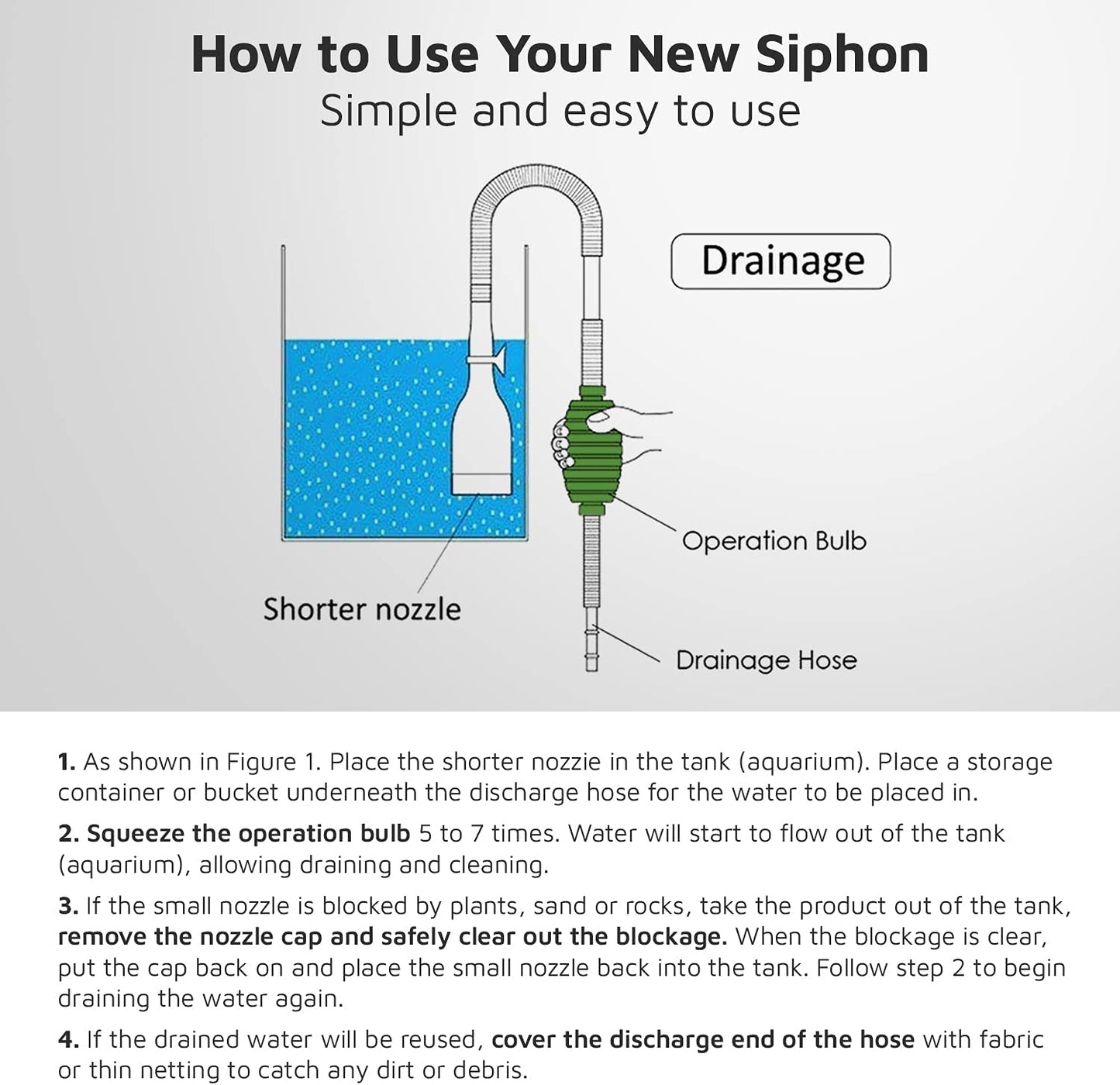 How to Use Your New Siphon
Simple and easy to use

Drainage

Operation Bulb

Shorter nozzle

Drainage Hose

1. As shown in Figure 1. Place the shorter nozzie in the tank (aquarium). Place a storage container or bucket underneath the discharge hose for the water to be placed in.

2. Squeeze the operation bulb 5 to 7 times. Water will start to flow out of the tank (aquarium), allowing draining and cleaning.

3. If the small nozzle is blocked by plants, sand or rocks, take the product out of the tank, remove the nozzle cap and safely clear out the blockage. When the blockage is clear, put the cap back on and place the small nozzle back into the tank. Follow step 2 to begin draining the water again.

4. If the drained water will be reused, cover the discharge end of the hose with fabric or thin netting to catch any dirt or debris.